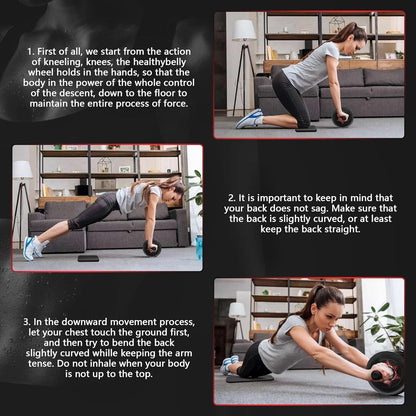 1. First of all, we start from the action of kneeling, knees, the healthybelly wheel holds in the hands, so that the body in the power of the whole control of the descent, down to the floor to maintain the entire process of force.

2. It is important to keep in mind that your back does not sag. Make sure that the back is slightly curved, or at least keep the back straight.

3. In the downward movement process, let your chest touch the ground first, and then try to bend the back slightly curved whille keeping the arm tense. Do not inhale when your body is not up to the top.